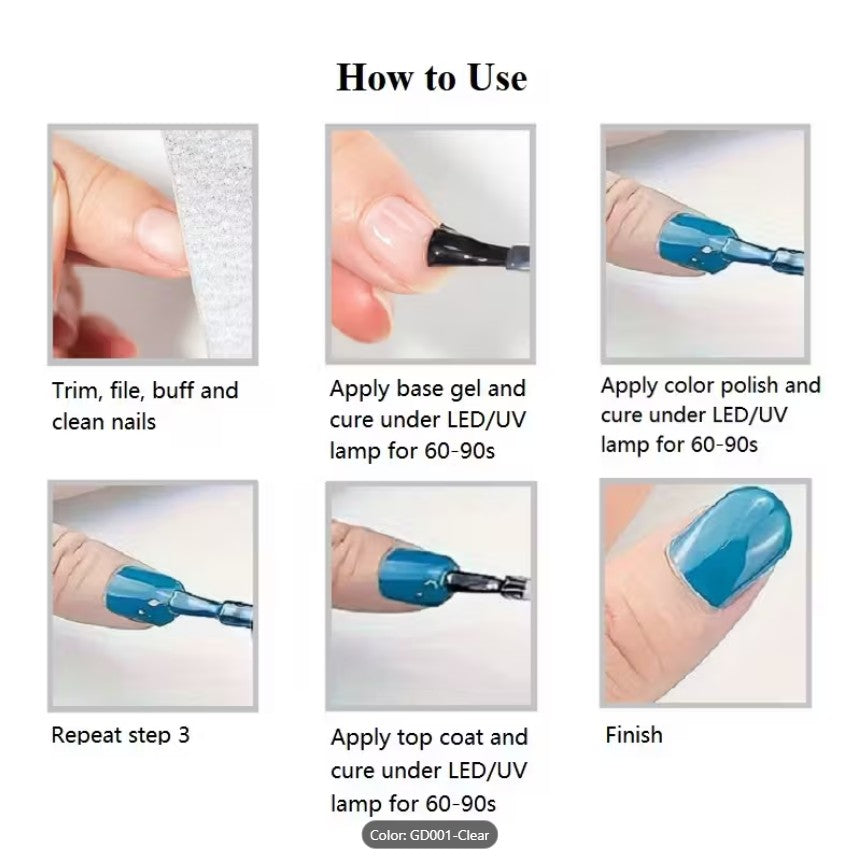 How to Use

Trim, file, buff and clean nails

Apply base gel and cure under LED/UV lamp for 60-90s

Apply color polish and cure under LED/UV lamp for 60-90s

Repeat step 3

Apply top coat and cure under LED/UV lamp for 60-90s

Finish

Color: GD001-Clear