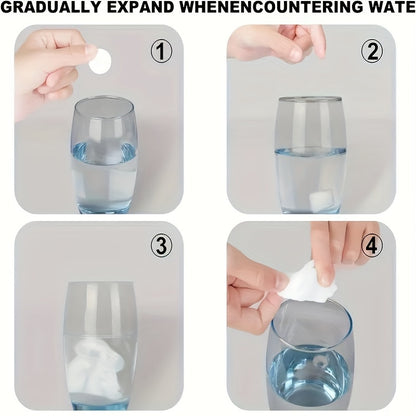 GRADUALLY EXPAND WHENENCOUNTERING WATE

①

②

③

④