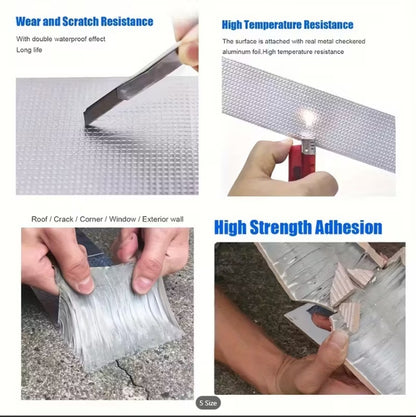 Wear and Scratch Resistance

With double waterproof effect
Long life

High Temperature Resistance

The surface is attached with real metal checkered aluminum foil.High temperature resistance

Roof / Crack / Corner / Window / Exterior wall

High Strength Adhesion

S Size