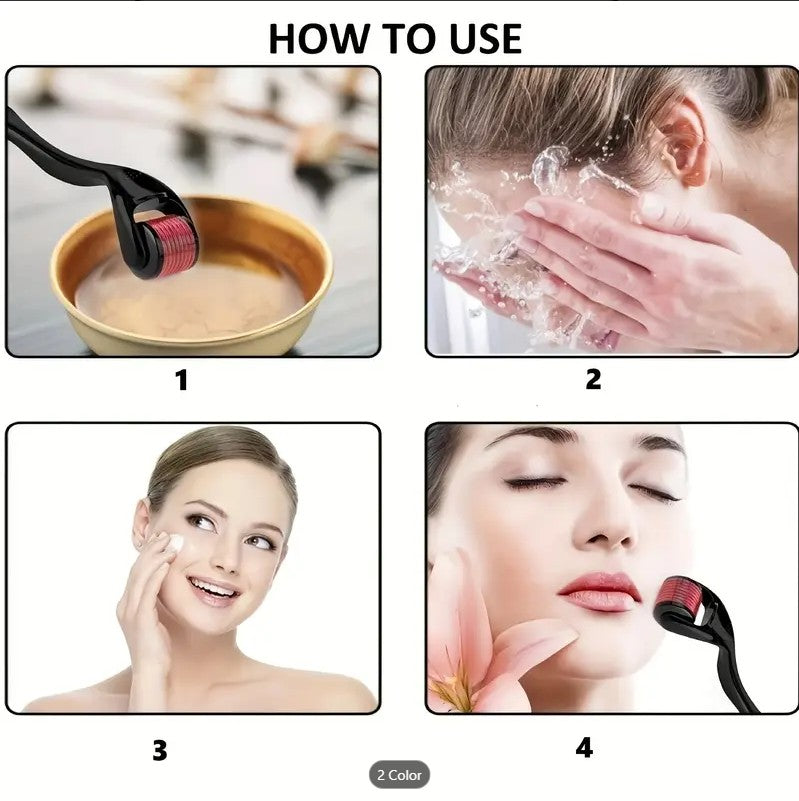 HOW TO USE

1

2

3

4

2 Color