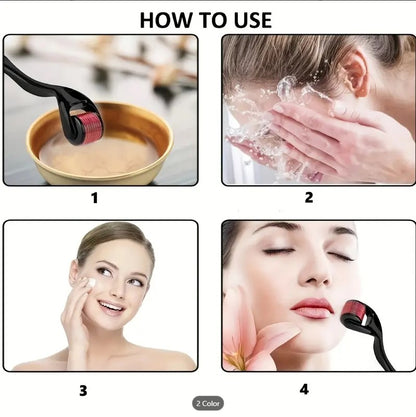 HOW TO USE

1

2

3

4

2 Color