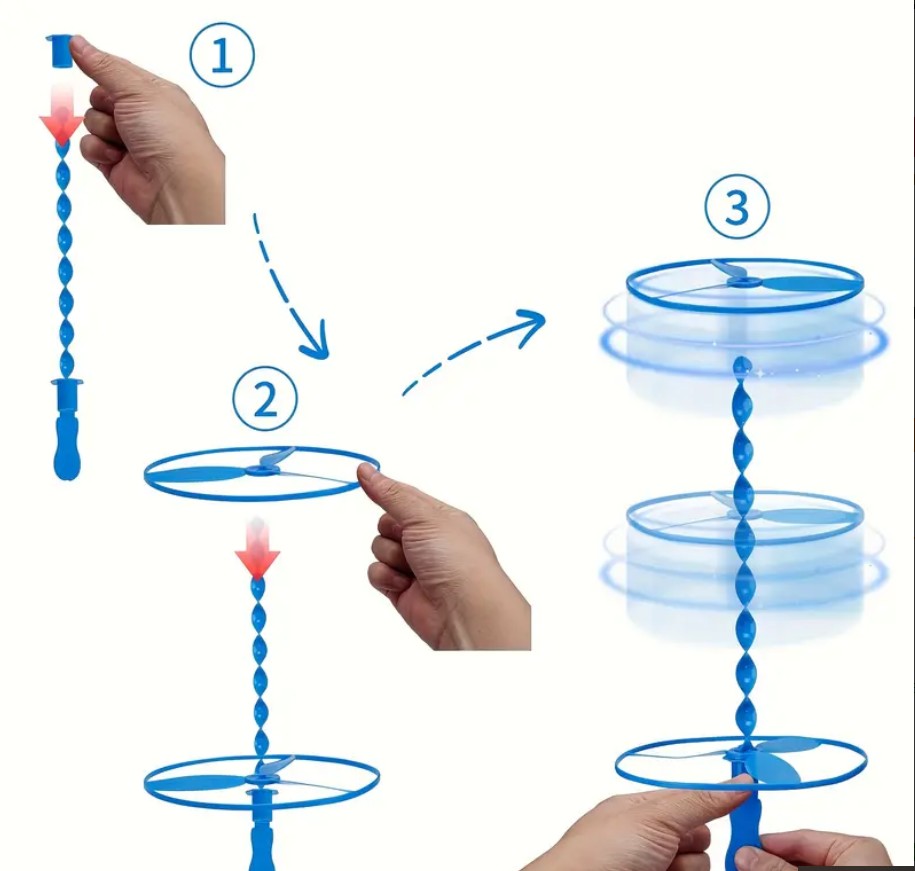 ①

②

③