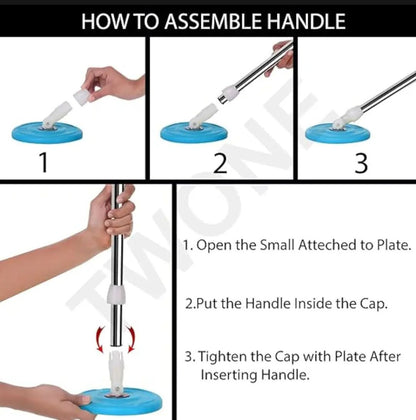 HOW TO ASSEMBLE HANDLE

1

2

3

TWONE

1. Open the Small Atteched to Plate.

2.Put the Handle Inside the Cap.

3. Tighten the Cap with Plate After Inserting Handle.