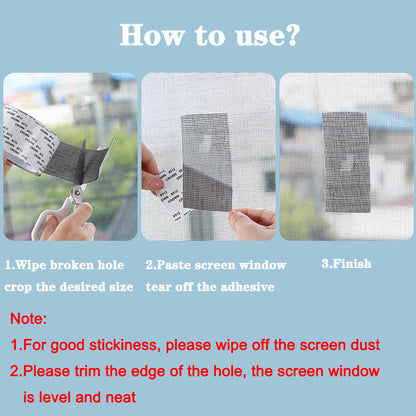 How to use?

1.Wipe broken hole crop the desired size

2.Paste screen window tear off the adhesive

3.Finish

Note:

1.For good stickiness, please wipe off the screen dust

2.Please trim the edge of the hole, the screen window is level and neat