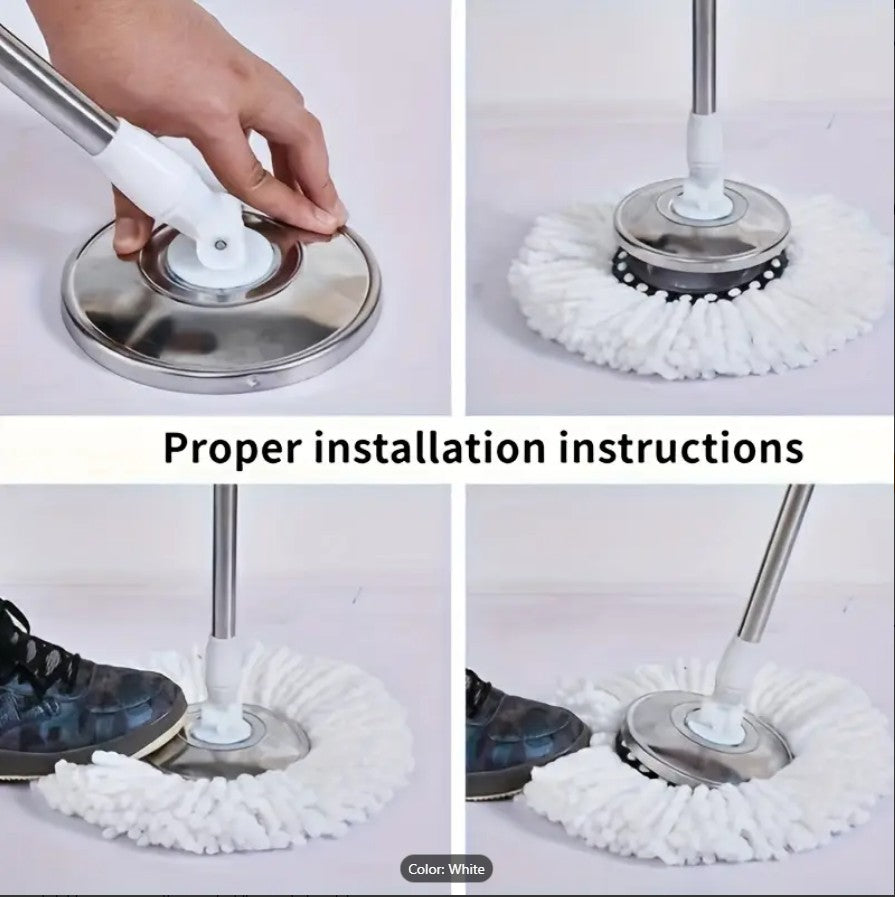 Proper installation instructions

Color: White