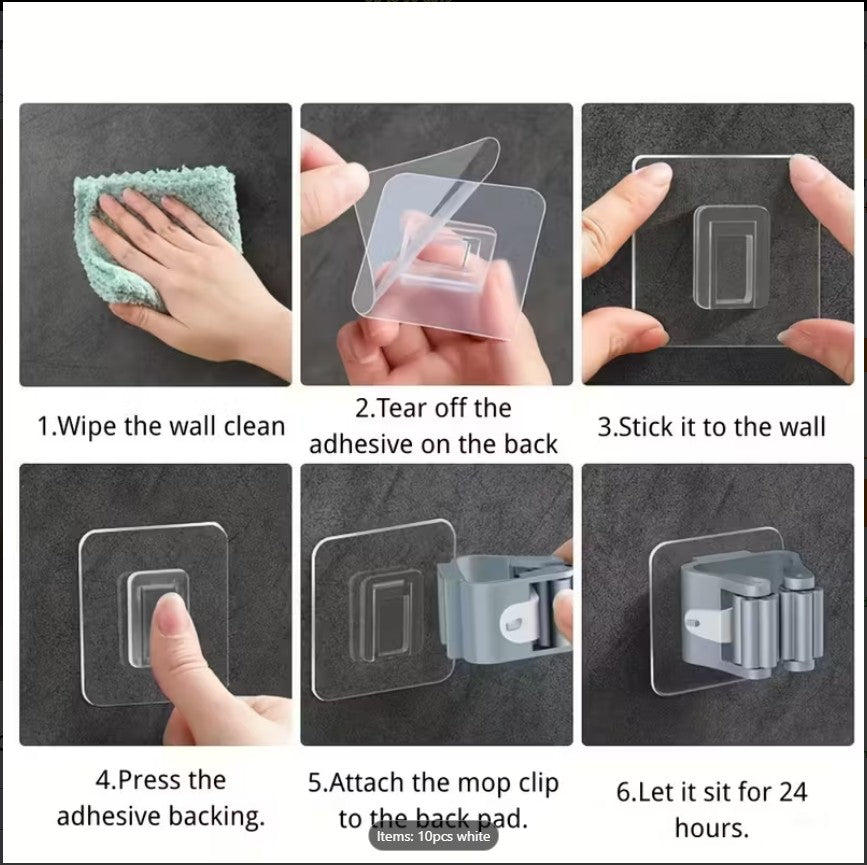 1.Wipe the wall clean

2.Tear off the adhesive on the back

3.Stick it to the wall

4.Press the adhesive backing.

5.Attach the mop clip to the back pad.

6.Let it sit for 24 hours.

Items: 10pcs white