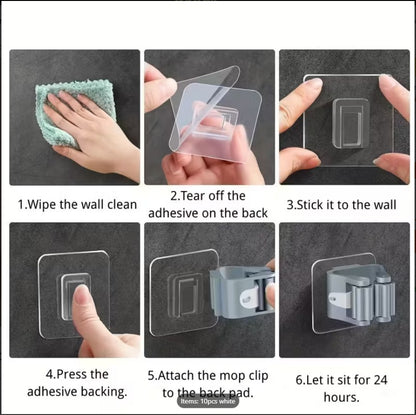 1.Wipe the wall clean

2.Tear off the adhesive on the back

3.Stick it to the wall

4.Press the adhesive backing.

5.Attach the mop clip to the back pad.

6.Let it sit for 24 hours.

Items: 10pcs white